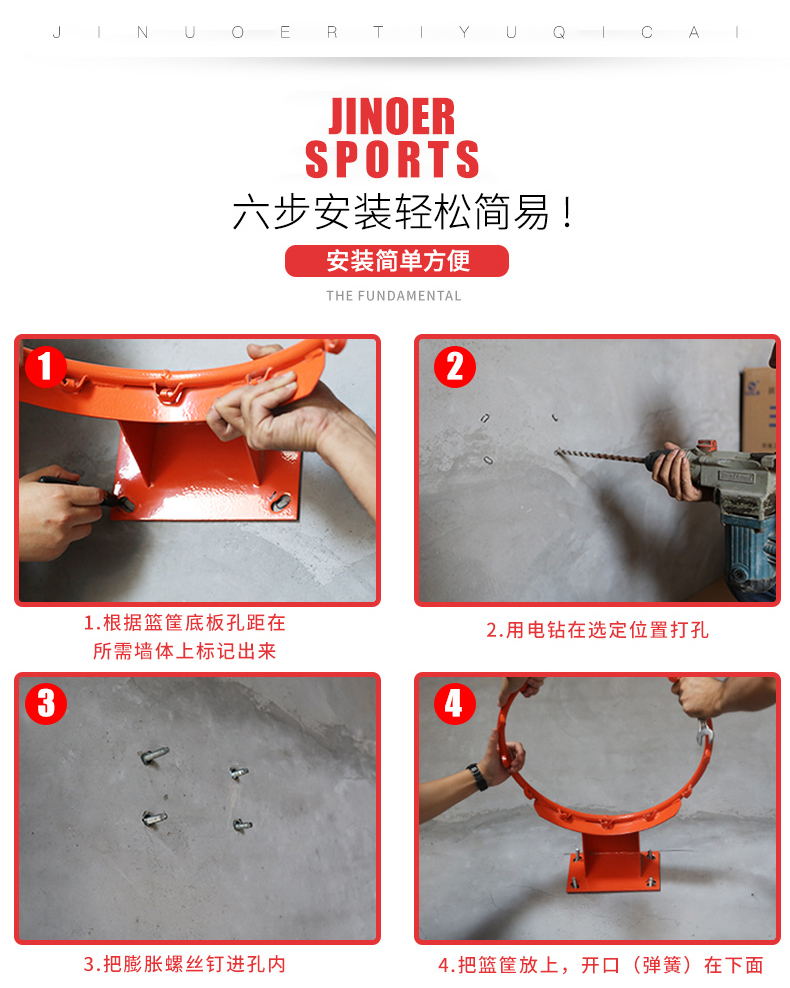 J I N U O E R T I Y U Q I C A I

JINOER SPORTS

六步安装轻松简易！

安装简单方便

THE FUNDAMENTAL

1

1.根据篮筐底板孔距在所需墙体上标记出来

2

2.用电钻在选定位置打孔

3

3.把膨胀螺丝钉进孔内

4

4.把篮筐放上，开口（弹簧）在下面